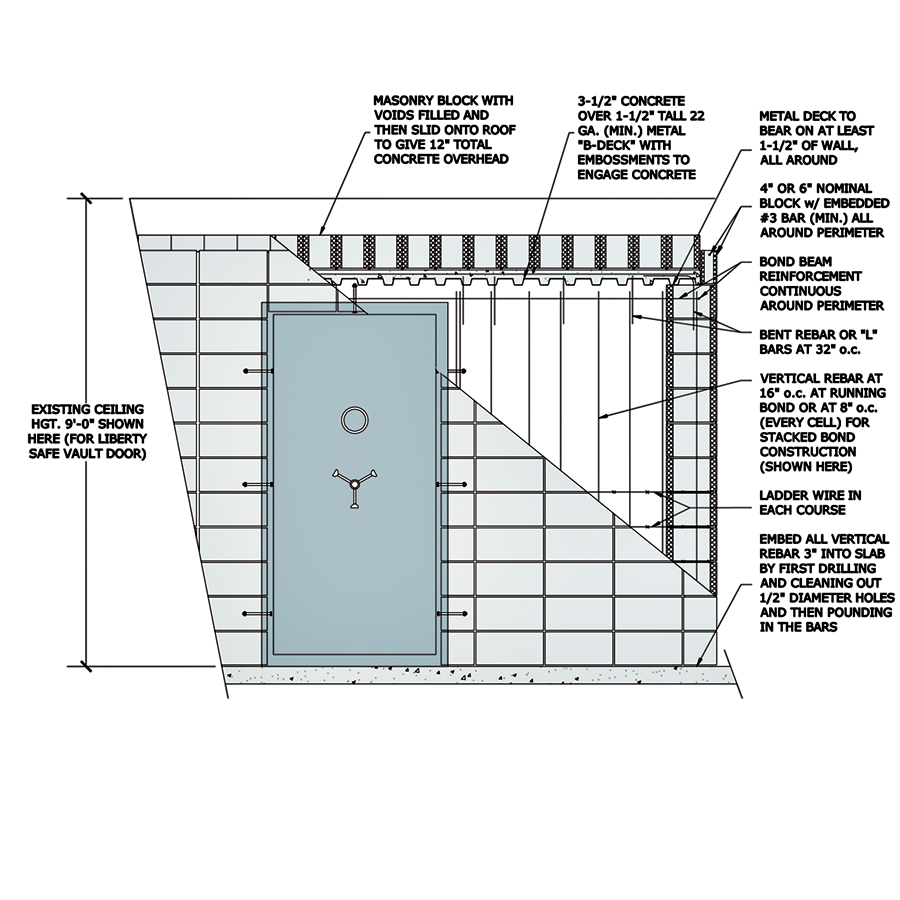 MASONRY BLOCK WITH VOIDS FILLED AND THEN SLID ONTO ROOF TO GIVE 12" TOTAL CONCRETE OVERHEAD

3-1/2" CONCRETE OVER 1-1/2" TALL 22 GA. (MIN.) METAL "B-DECK" WITH EMBOSSMENTS TO ENGAGE CONCRETE

METAL DECK TO BEAR ON AT LEAST 1-1/2" OF WALL, ALL AROUND

4" OR 6" NOMINAL BLOCK w/ EMBEDDED #3 BAR (MIN.) ALL AROUND PERIMETER

BOND BEAM REINFORCEMENT CONTINUOUS AROUND PERIMETER

BENT REBAR OR "L" BARS AT 32" o.c.

VERTICAL REBAR AT 16" o.c. AT RUNNING BOND OR AT 8" o.c. (EVERY CELL) FOR STACKED BOND CONSTRUCTION (SHOWN HERE)

LADDER WIRE IN EACH COURSE

EMBED ALL VERTICAL REBAR 3" INTO SLAB BY FIRST DRILLING AND CLEANING OUT 1/2" DIAMETER HOLES AND THEN POUNDING IN THE BARS

EXISTING CEILING HGT. 9'-0" SHOWN HERE (FOR LIBERTY SAFE VAULT DOOR)